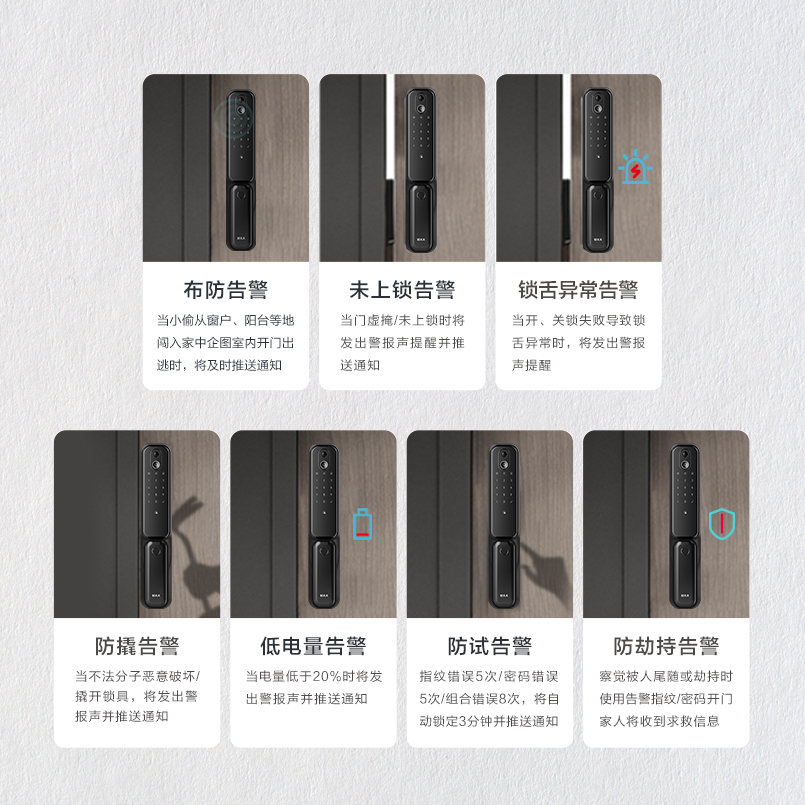 布防告警

当小偷从窗户、阳台等地闯入家中企图室内开门出逃时，将及时推送通知

未上锁告警

当门虚掩/未上锁时将发出警报声提醒并推送通知

锁舌异常告警

当开、关锁失败导致锁舌异常时，将发出警报声提醒

防撬告警

当不法分子恶意破坏/撬开锁具，将发出警报声并推送通知

低电量告警

当电量低于20%时将发出警报声并推送通知

防试告警

指纹错误5次/密码错误5次/组合错误8次，将自动锁定3分钟并推送通知

防劫持告警

察觉被人尾随或劫持时使用告警指纹/密码开门家人将收到求救信息